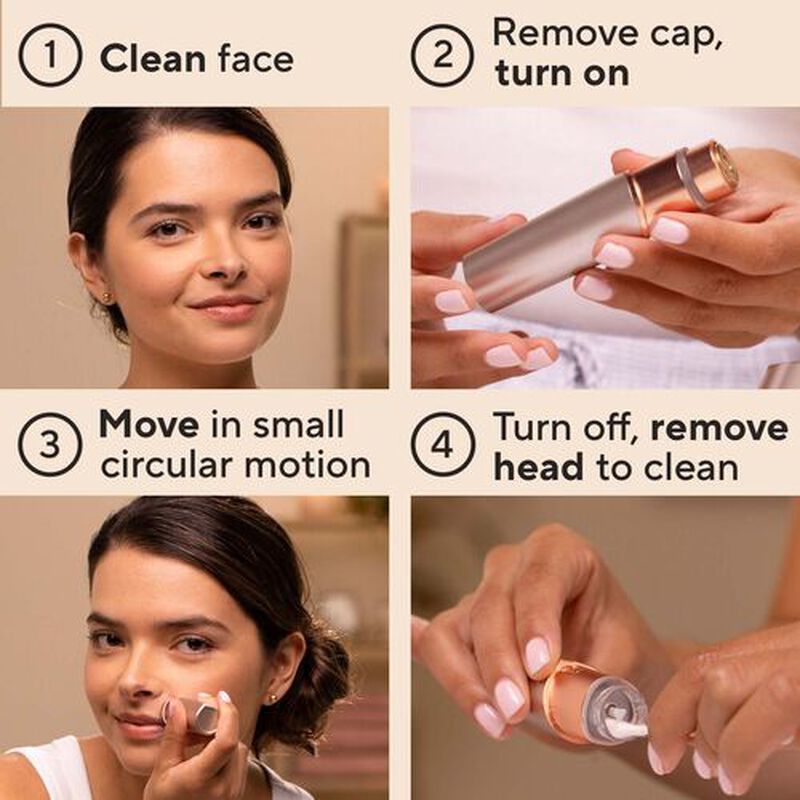 1 Clean face

2 Remove cap, turn on

3 Move in small circular motion

4 Turn off, remove head to clean